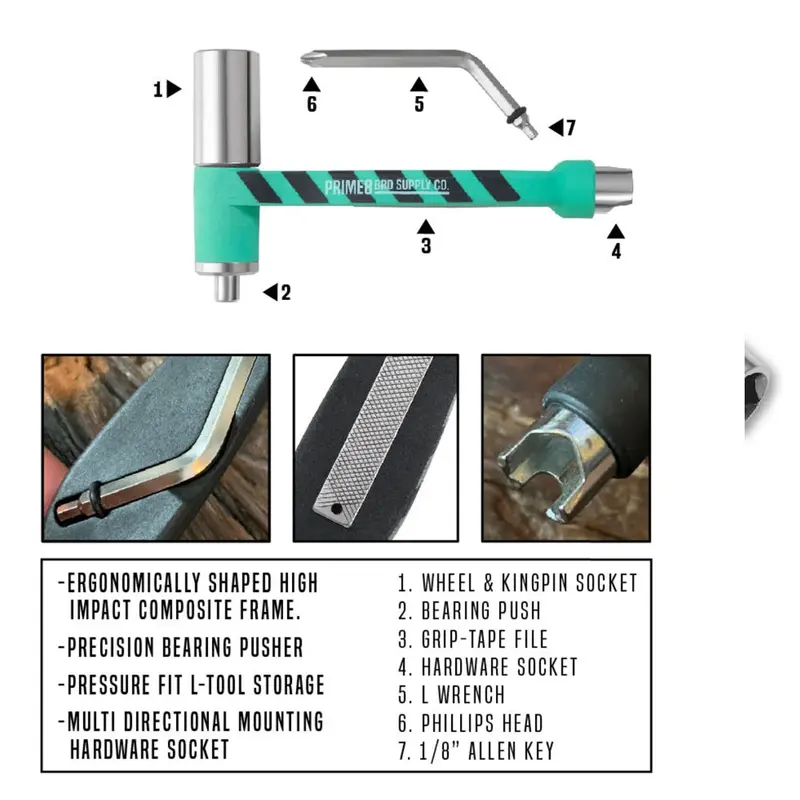 1
6
5
7
PRIME8 BRD SUPPLY CO.
3
4
2

-ERGONOMICALLY SHAPED HIGH IMPACT COMPOSITE FRAME.

-PRECISION BEARING PUSHER

-PRESSURE FIT L-TOOL STORAGE

-MULTI DIRECTIONAL MOUNTING HARDWARE SOCKET

1. WHEEL & KINGPIN SOCKET
2. BEARING PUSH
3. GRIP-TAPE FILE
4. HARDWARE SOCKET
5. L WRENCH
6. PHILLIPS HEAD
7. 1/8" ALLEN KEY